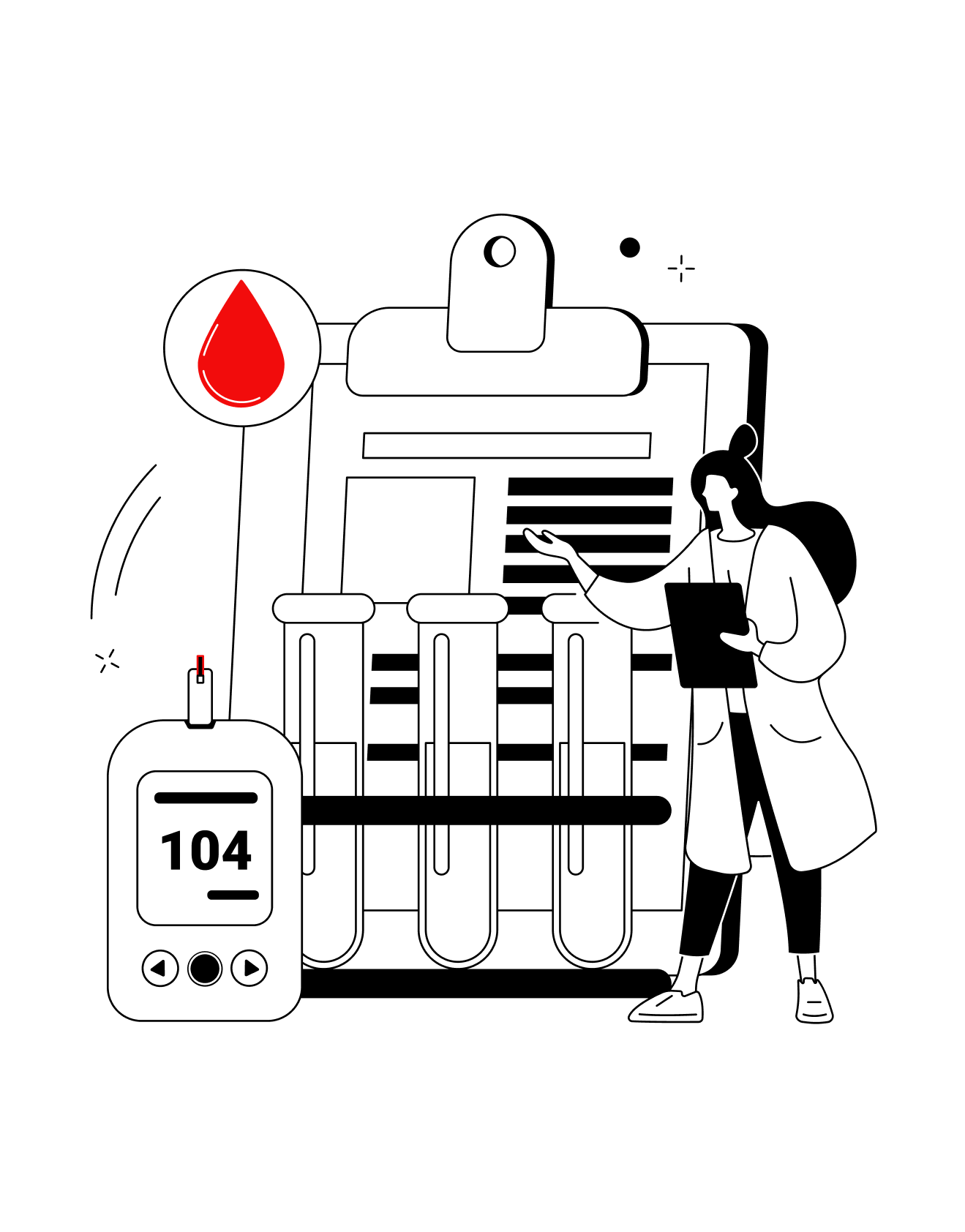 104